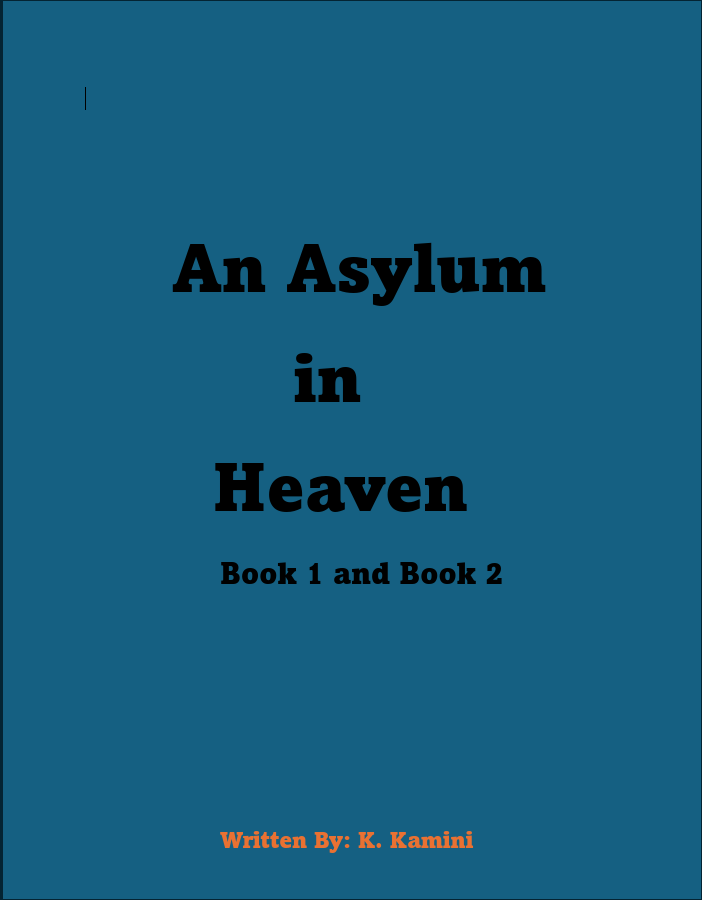 An Asylum
in
Heaven

Book 1 and Book 2

Written By: K. Kamini